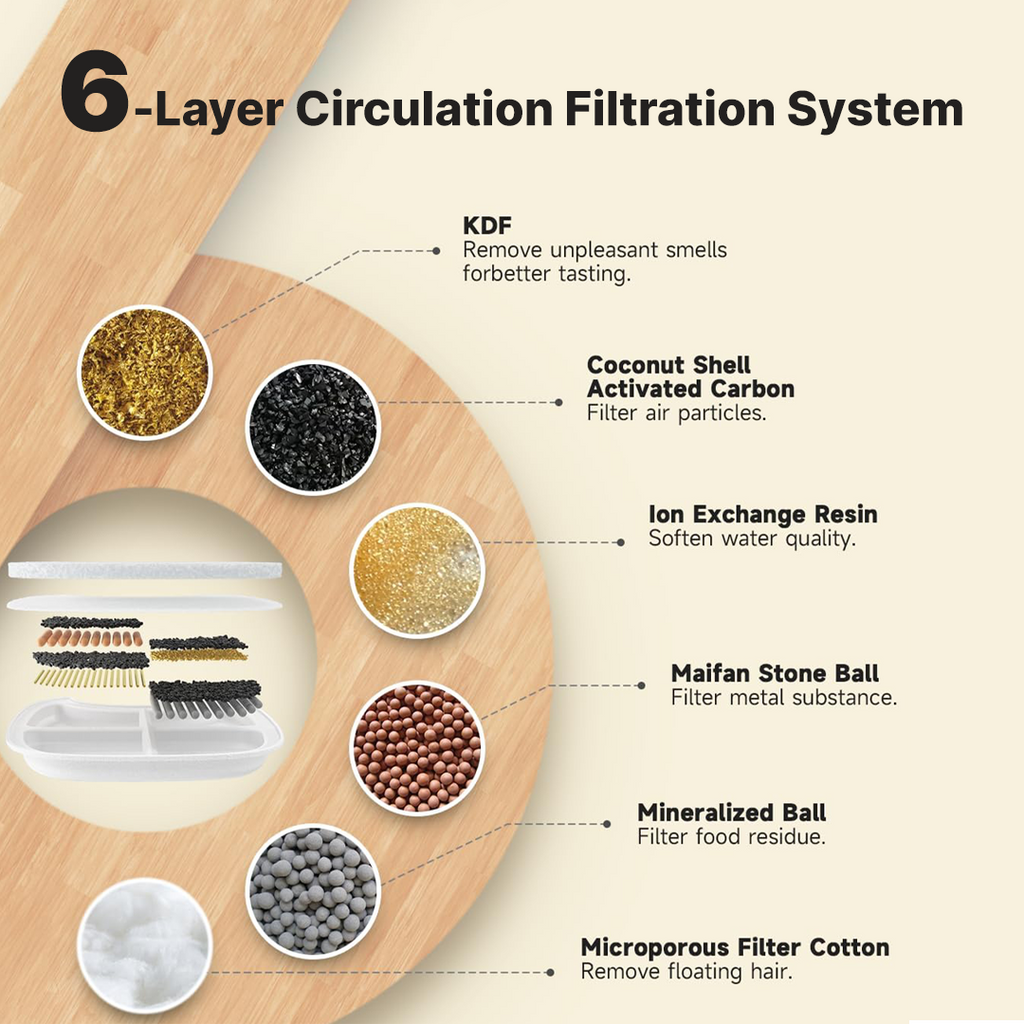 6-Layer Circulation Filtration System

KDF
Remove unpleasant smells forbetter tasting.

Coconut Shell Activated Carbon
Filter air particles.

Ion Exchange Resin
Soften water quality.

Maifan Stone Ball
Filter metal substance.

Mineralized Ball
Filter food residue.

Microporous Filter Cotton
Remove floating hair.