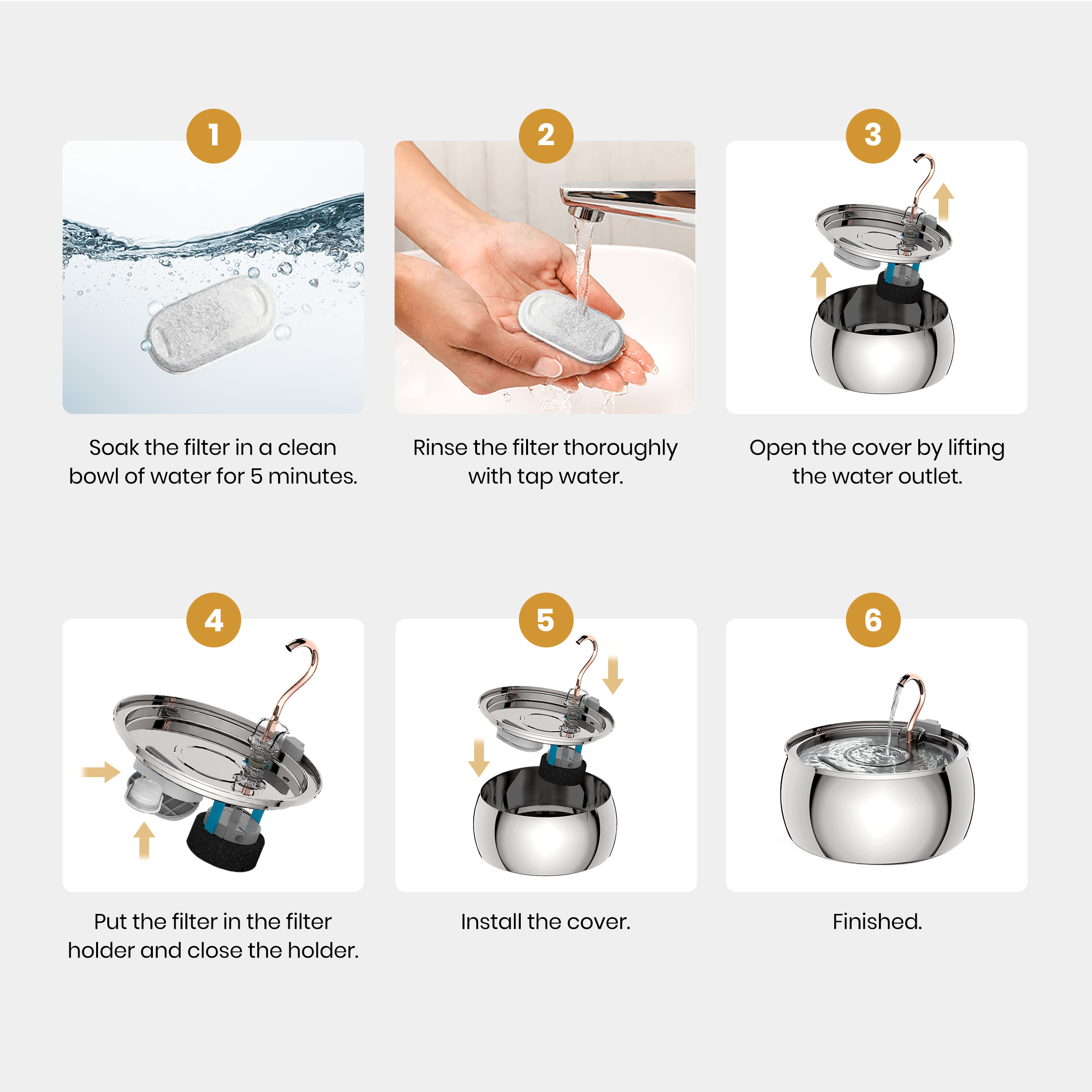 1

Soak the filter in a clean bowl of water for 5 minutes.

2

Rinse the filter thoroughly with tap water.

3

Open the cover by lifting the water outlet.

4

Put the filter in the filter holder and close the holder.

5

Install the cover.

6

Finished.